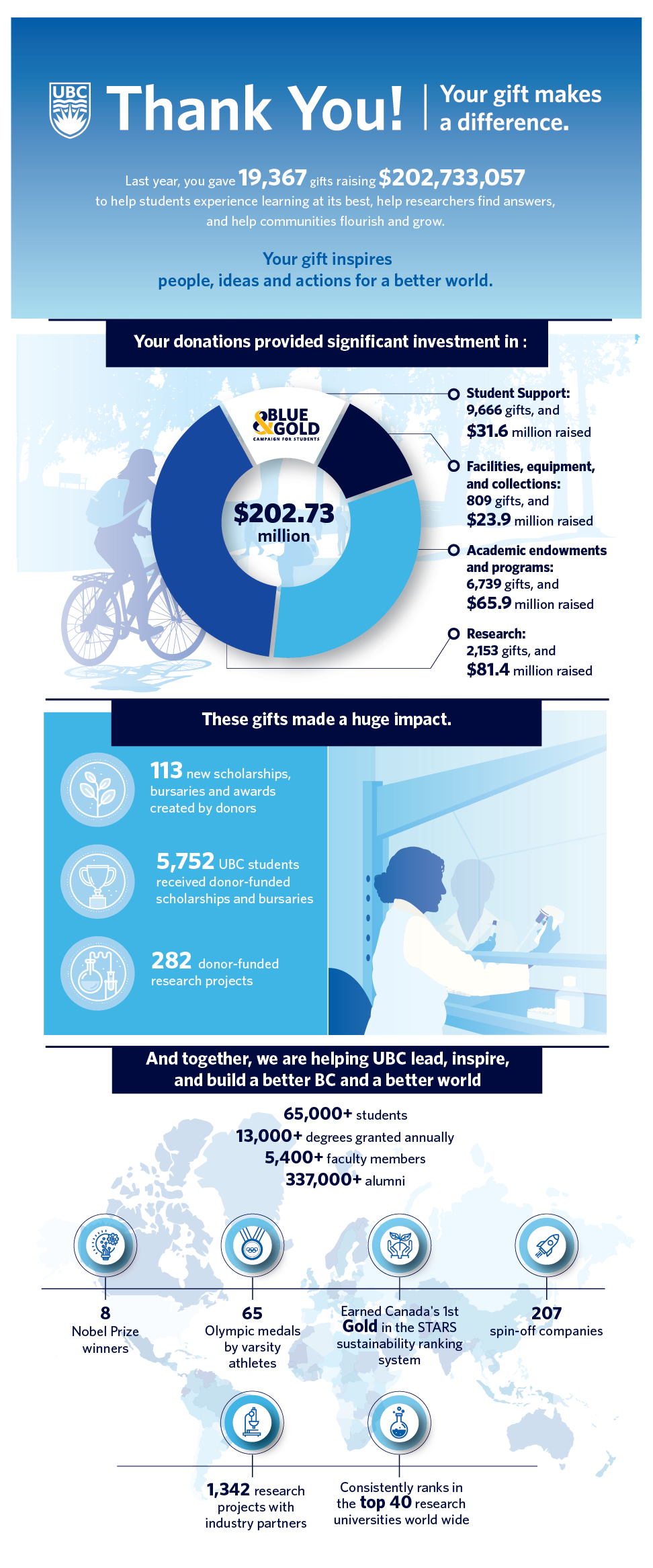 UBC

Thank You!

Your gift makes a difference.

Last year, you gave 19,367 gifts raising $202,733,057 to help students experience learning at its best, help researchers find answers, and help communities flourish and grow.

Your gift inspires people, ideas and actions for a better world.

Your donations provided significant investment in :

BLUE & GOLD
CAMPAIGN FOR STUDENTS

$202.73 million

Student Support: 9,666 gifts, and $31.6 million raised

Facilities, equipment, and collections: 809 gifts, and $23.9 million raised

Academic endowments and programs: 6,739 gifts, and $65.9 million raised

Research: 2,153 gifts, and $81.4 million raised

These gifts made a huge impact.

113 new scholarships, bursaries and awards created by donors

5,752 UBC students received donor-funded scholarships and bursaries

282 donor-funded research projects

And together, we are helping UBC lead, inspire, and build a better BC and a better world

65,000+ students
13,000+ degrees granted annually
5,400+ faculty members
337,000+ alumni

8 Nobel Prize winners

65 Olympic medals by varsity athletes

Earned Canada's 1st Gold in the STARS sustainability ranking system

207 spin-off companies

1,342 research projects with industry partners

Consistently ranks in the top 40 research universities world wide